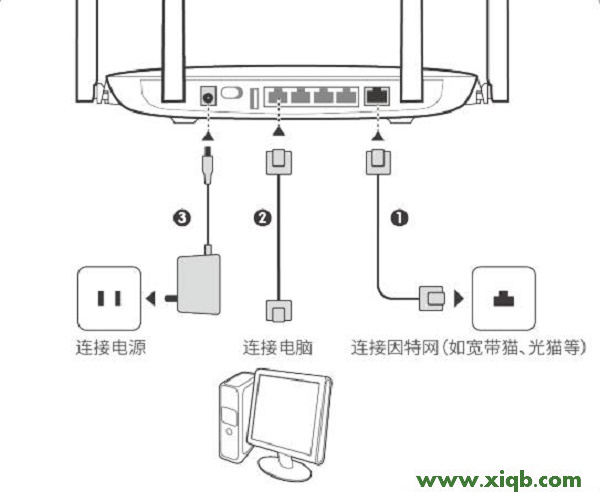 ❸ ❷ ❶

连接电源 连接电脑 连接因特网(如宽带猫、光猫等)

www.xiqb.com